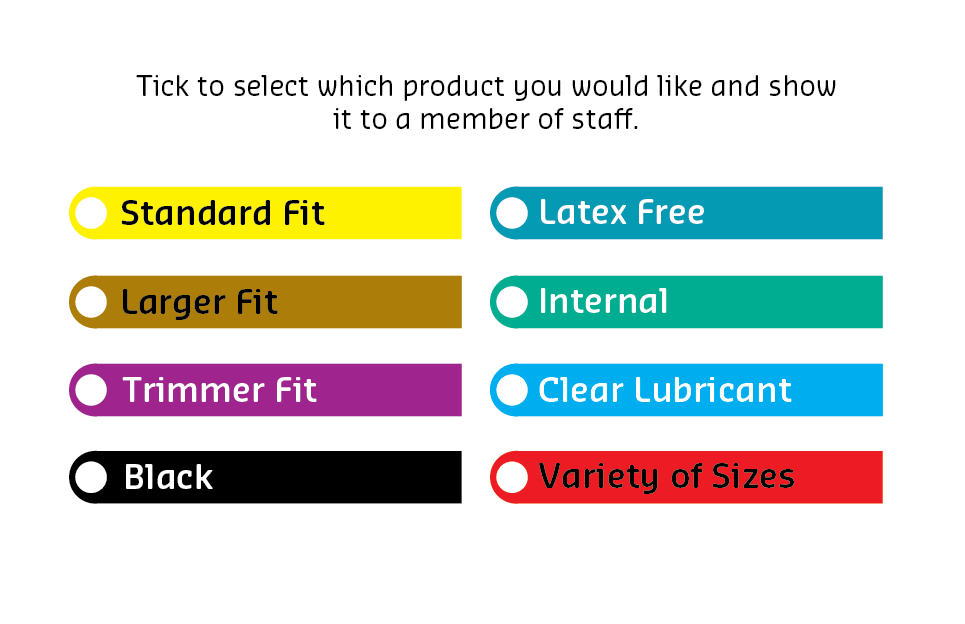 Tick to select which product you would like and show it to a member of staff.

☐ Standard Fit
☐ Larger Fit
☐ Trimmer Fit
☐ Black

☐ Latex Free
☐ Internal
☐ Clear Lubricant
☐ Variety of Sizes