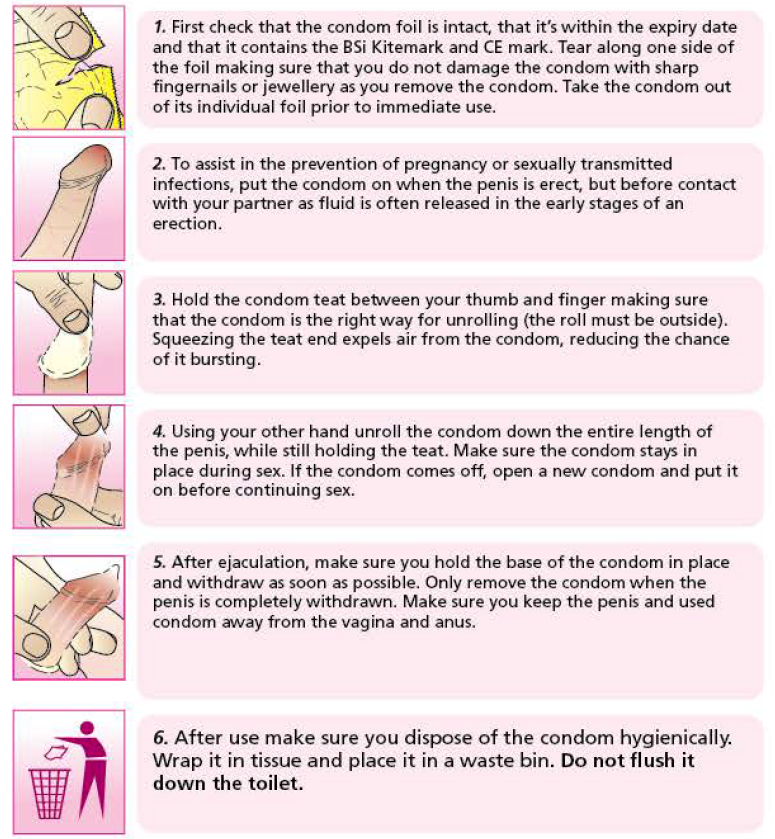 1. First check that the condom foil is intact, that it's within the expiry date and that it contains the BSi Kitemark and CE mark. Tear along one side of the foil making sure that you do not damage the condom with sharp fingernails or jewellery as you remove the condom. Take the condom out of its individual foil prior to immediate use.

2. To assist in the prevention of pregnancy or sexually transmitted infections, put the condom on when the penis is erect, but before contact with your partner as fluid is often released in the early stages of an erection.

3. Hold the condom teat between your thumb and finger making sure that the condom is the right way for unrolling (the roll must be outside). Squeezing the teat end expels air from the condom, reducing the chance of it bursting.

4. Using your other hand unroll the condom down the entire length of the penis, while still holding the teat. Make sure the condom stays in place during sex. If the condom comes off, open a new condom and put it on before continuing sex.

5. After ejaculation, make sure you hold the base of the condom in place and withdraw as soon as possible. Only remove the condom when the penis is completely withdrawn. Make sure you keep the penis and used condom away from the vagina and anus.

6. After use make sure you dispose of the condom hygienically. Wrap it in tissue and place it in a waste bin. Do not flush it down the toilet.